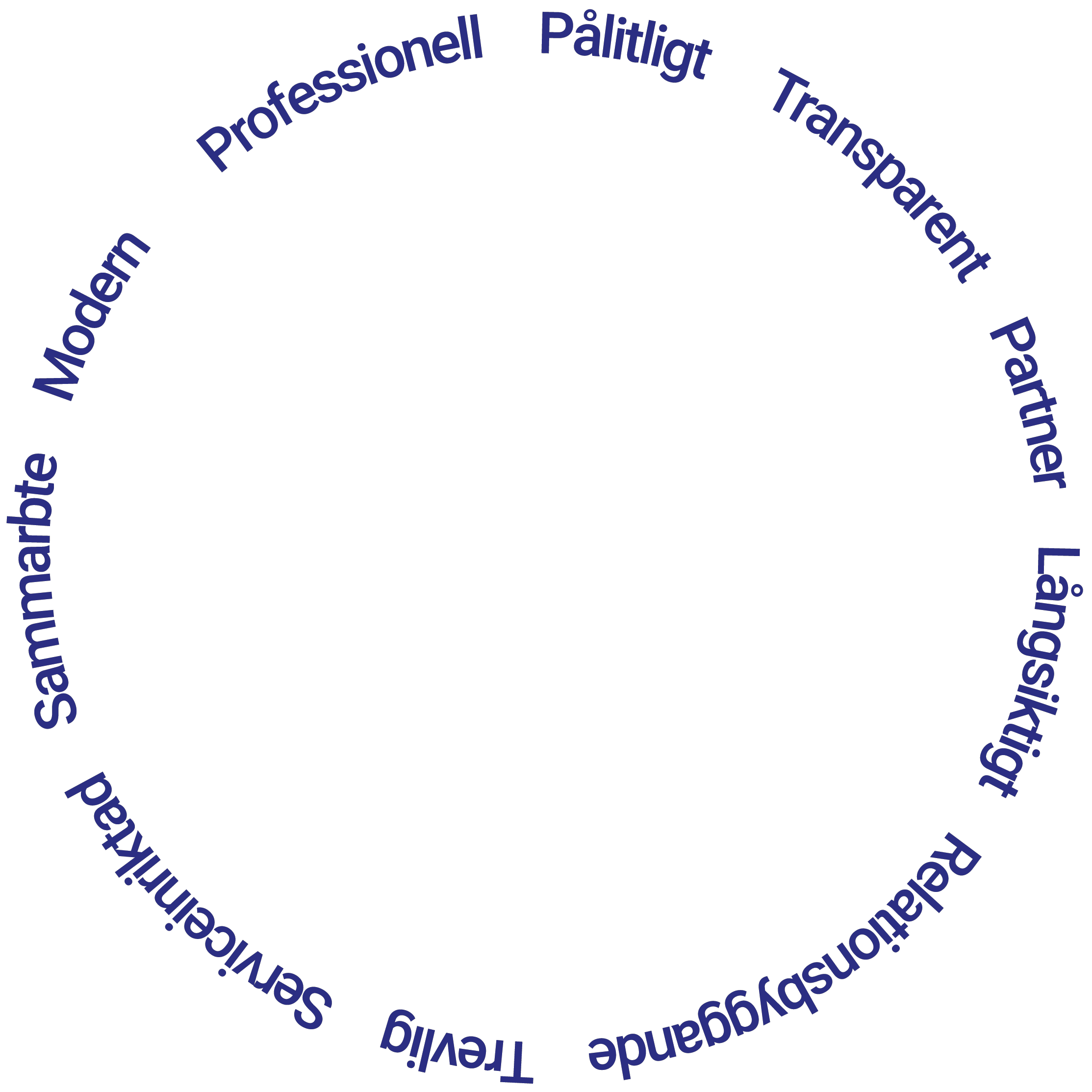 Pålitligt

Transparent

Partner

Långsiktigt

Relationsbyggande

Trevlig

Serviceinriktad

Sammarbte

Modern

Professionell